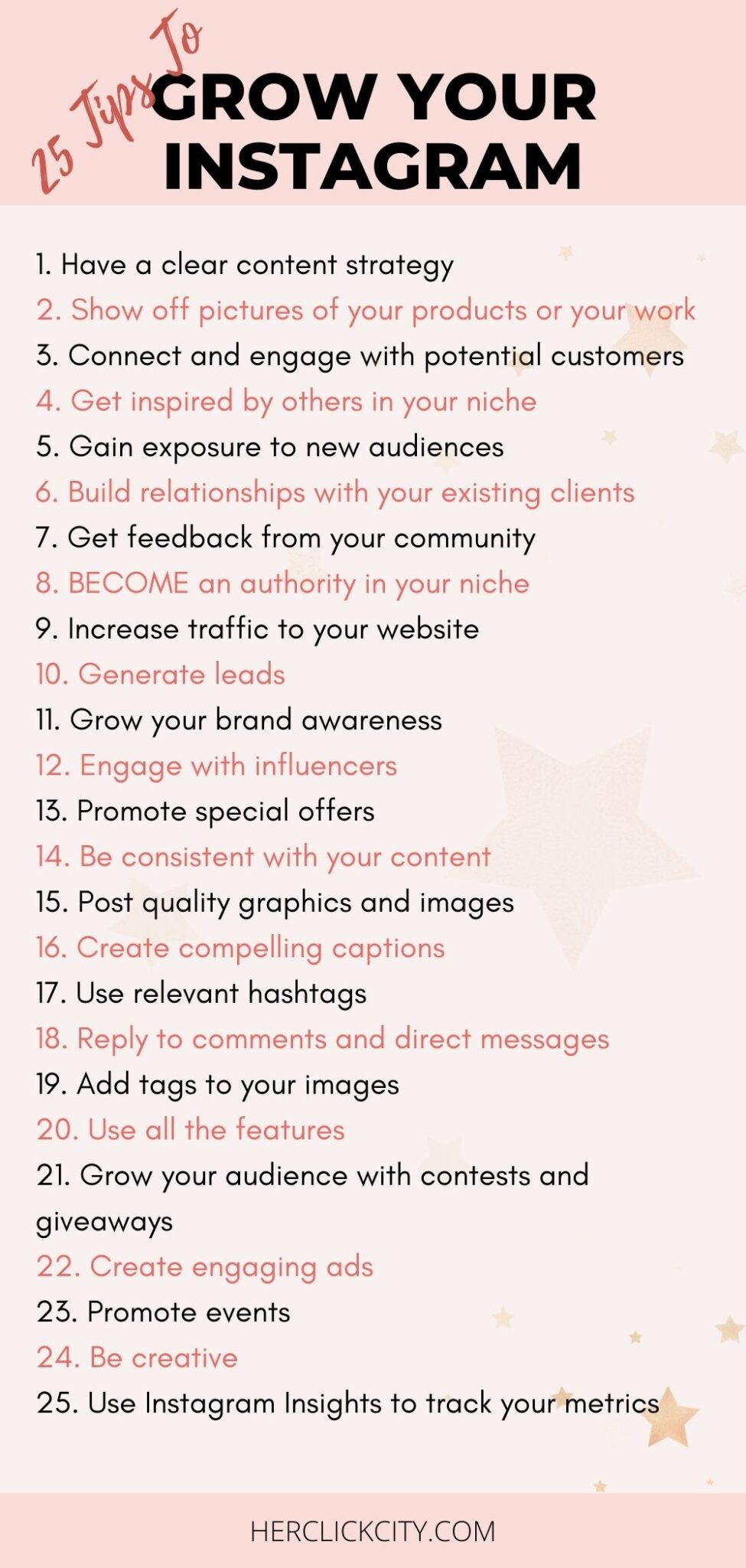 25 Tips To GROW YOUR INSTAGRAM

1. Have a clear content strategy
2. Show off pictures of your products or your work
3. Connect and engage with potential customers
4. Get inspired by others in your niche
5. Gain exposure to new audiences
6. Build relationships with your existing clients
7. Get feedback from your community
8. BECOME an authority in your niche
9. Increase traffic to your website
10. Generate leads
11. Grow your brand awareness
12. Engage with influencers
13. Promote special offers
14. Be consistent with your content
15. Post quality graphics and images
16. Create compelling captions
17. Use relevant hashtags
18. Reply to comments and direct messages
19. Add tags to your images
20. Use all the features
21. Grow your audience with contests and giveaways
22. Create engaging ads
23. Promote events
24. Be creative
25. Use Instagram Insights to track your metrics

HERCLICKCITY.COM